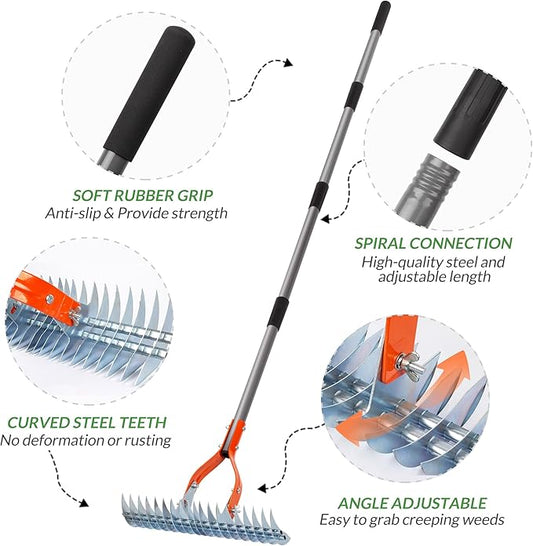 SOFT RUBBER GRIP
Anti-slip & Provide strength

SPIRAL CONNECTION
High-quality steel and adjustable length

CURVED STEEL TEETH
No deformation or rusting

ANGLE ADJUSTABLE
Easy to grab creeping weeds